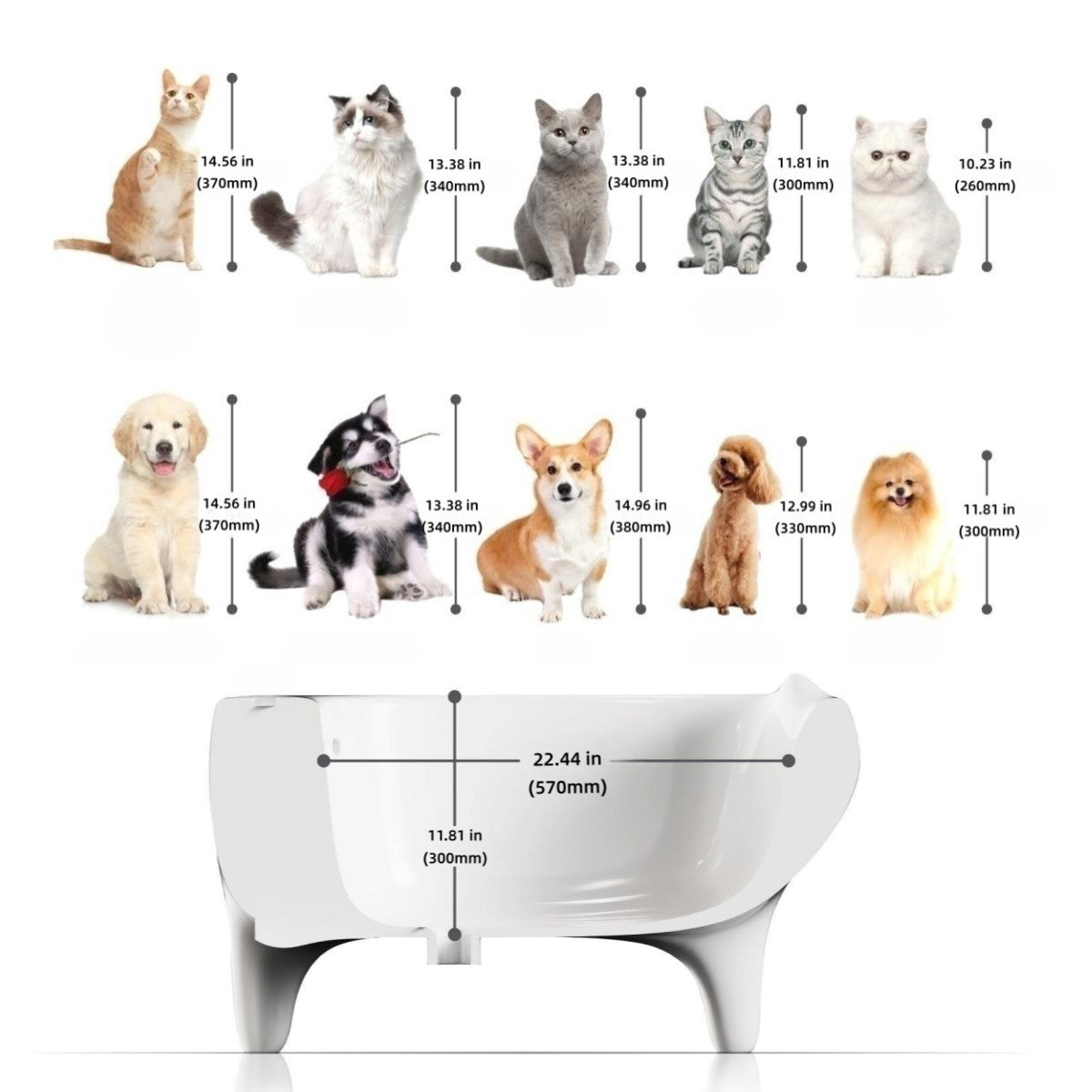 14.56 in
(370mm)

13.38 in
(340mm)

13.38 in
(340mm)

11.81 in
(300mm)

10.23 in
(260mm)

14.56 in
(370mm)

13.38 in
(340mm)

14.96 in
(380mm)

12.99 in
(330mm)

11.81 in
(300mm)

22.44 in
(570mm)

11.81 in
(300mm)