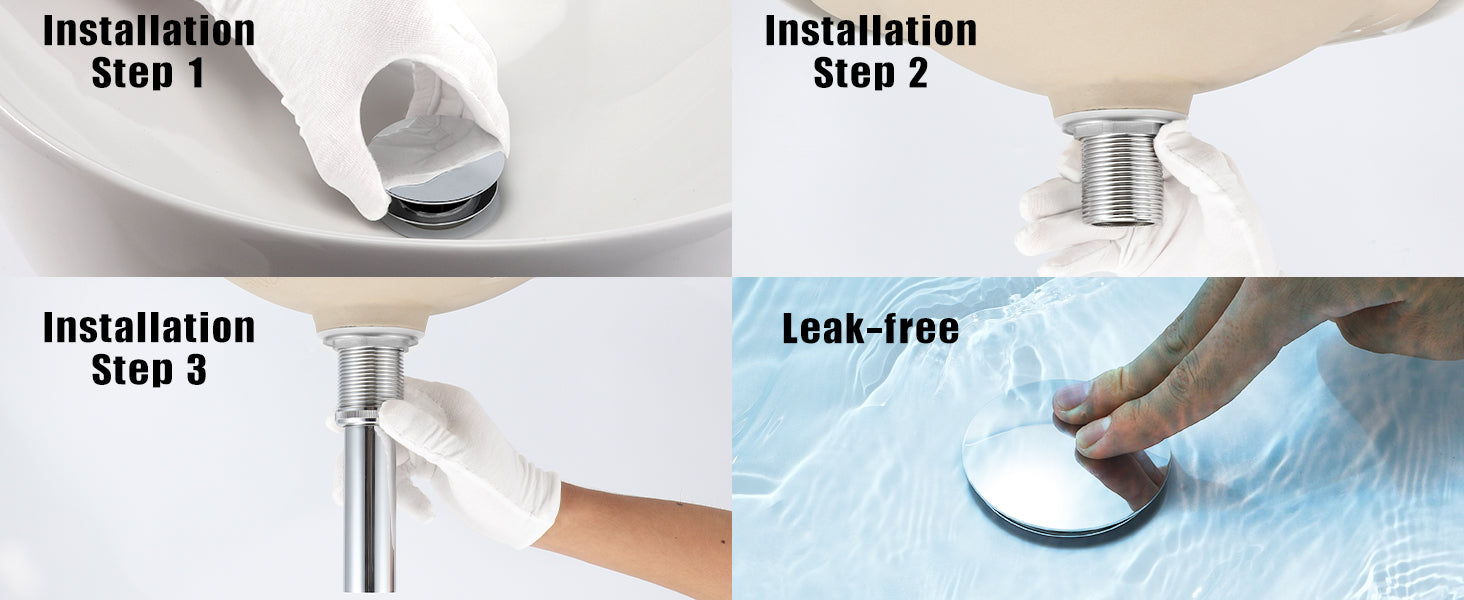 Installation
Step 1

Installation
Step 2

Installation
Step 3

Leak-free