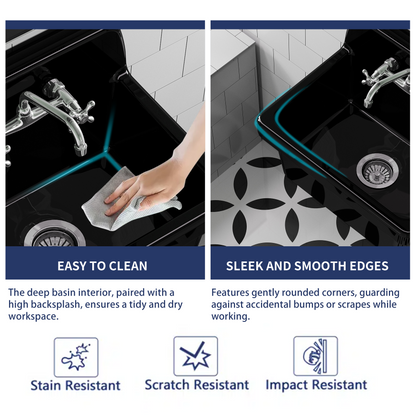 EASY TO CLEAN

The deep basin interior, paired with a high backsplash, ensures a tidy and dry workspace.

SLEEK AND SMOOTH EDGES

Features gently rounded corners, guarding against accidental bumps or scrapes while working.

Stain Resistant

Scratch Resistant

Impact Resistant